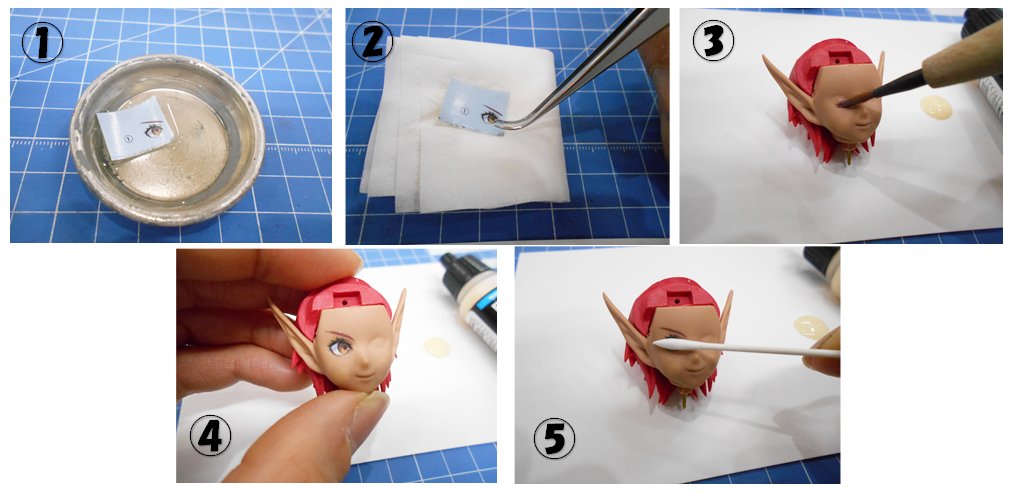 1
2
3
4
5