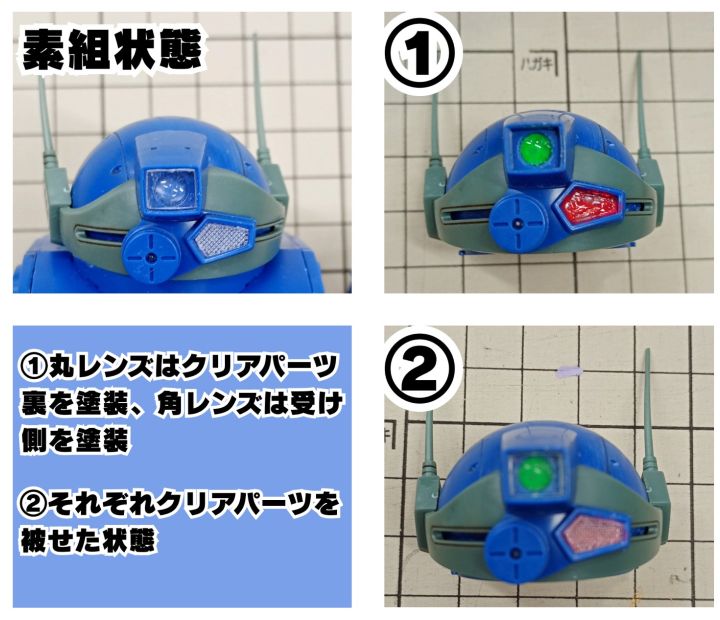 素組状態

①

ハガキ

①丸レンズはクリアパーツ裏を塗装、角レンズは受け側を塗装

②それぞれクリアパーツを被せた状態

②