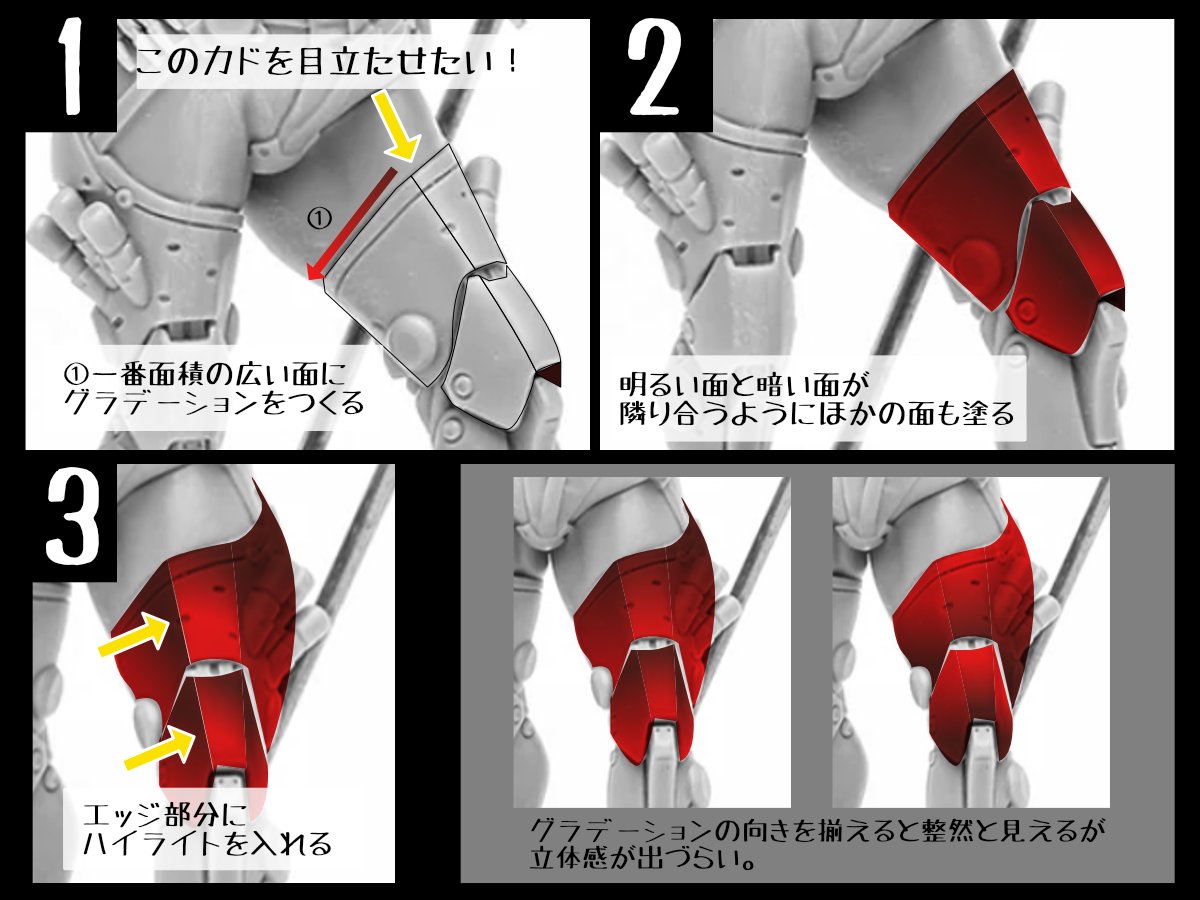 1
このカドを目立たせたい！

①

①一番面積の広い面に
グラデーションをつくる

2
明るい面と暗い面が
隣り合うようにほかの面も塗る

3
エッジ部分に
ハイライトを入れる

グラデーションの向きを揃えると整然と見えるが
立体感が出づらい。