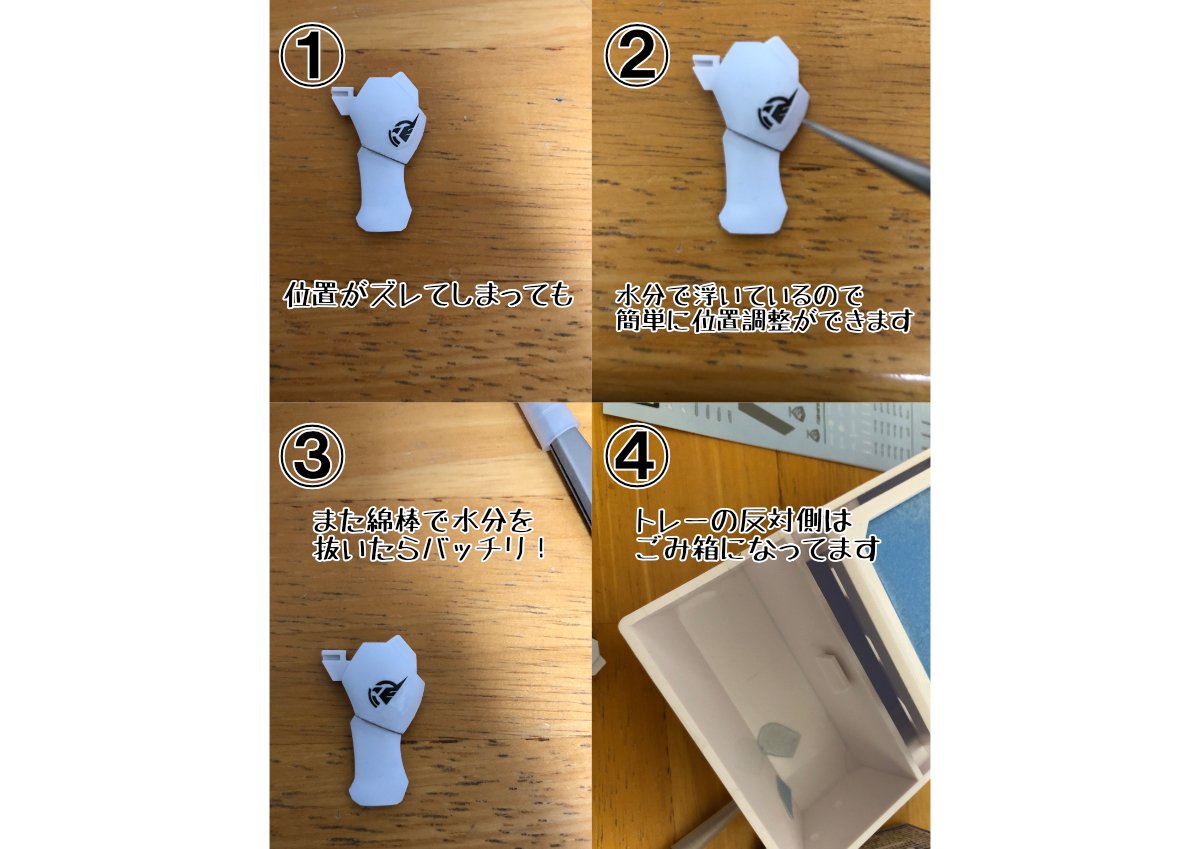 ①

位置がズレてしまっても

②

水分で浮いているので
簡単に位置調整ができます

③

また綿棒で水分を
抜いたらバッチリ！

④

トレーの反対側は
ごみ箱になってます