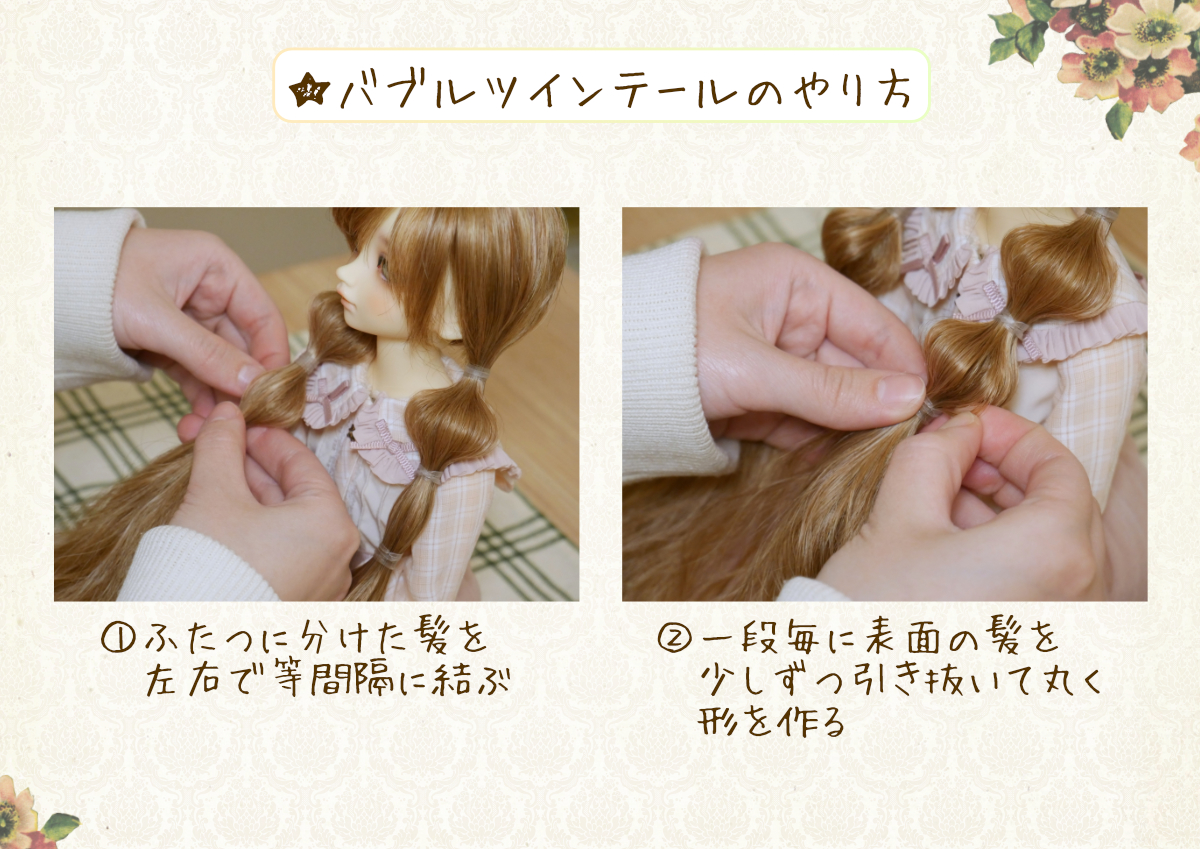 バブルツインテールのやり方

①ふたつに分けた髪を左右で等間隔に結ぶ

②一段毎に表面の髪を少しずつ引き抜いて丸く形を作る