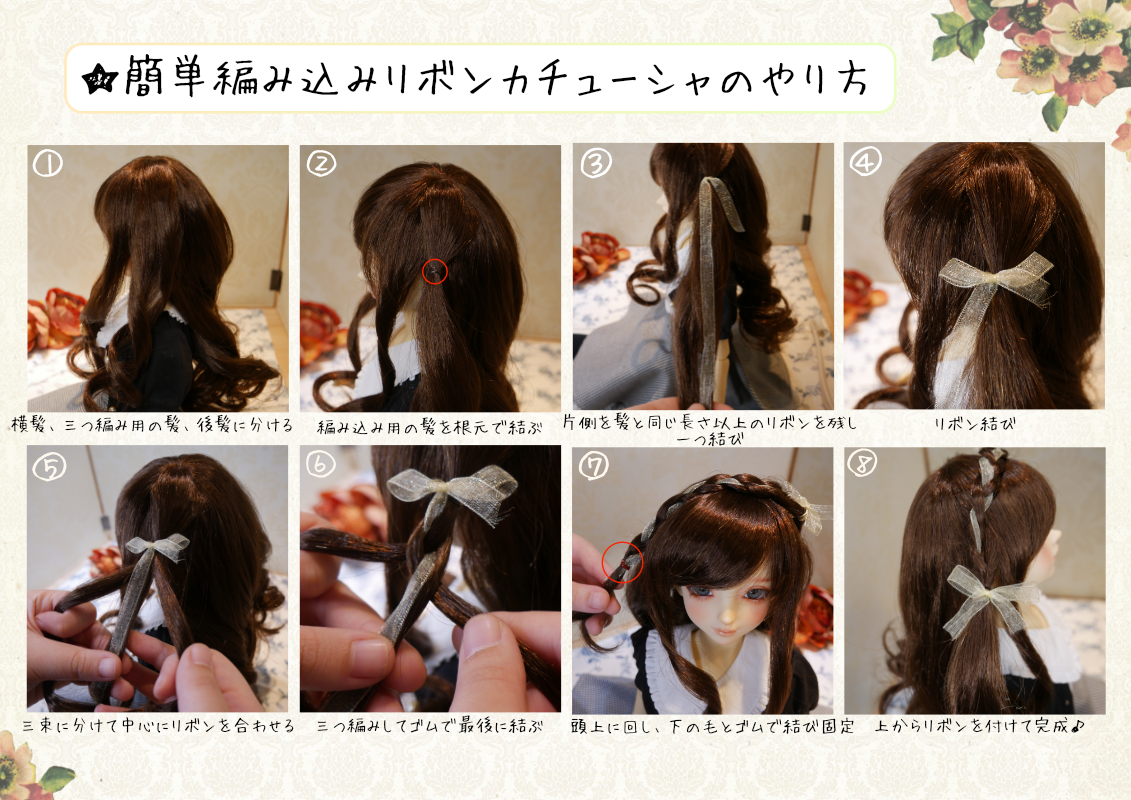 簡単編み込みリボンカチューシャのやり方

①
横髪、三つ編み用の髪、後髪に分ける

②
編み込み用の髪を根元で結ぶ

③
片側を髪と同じ長さ以上のリボンを残し一つ結び

④
リボン結び

⑤
三束に分けて中心にリボンを合わせる

⑥
三つ編みしてゴムで最後に結ぶ

⑦
頭上に回し、下の毛とゴムで結び固定

⑧
上からリボンを付けて完成♪